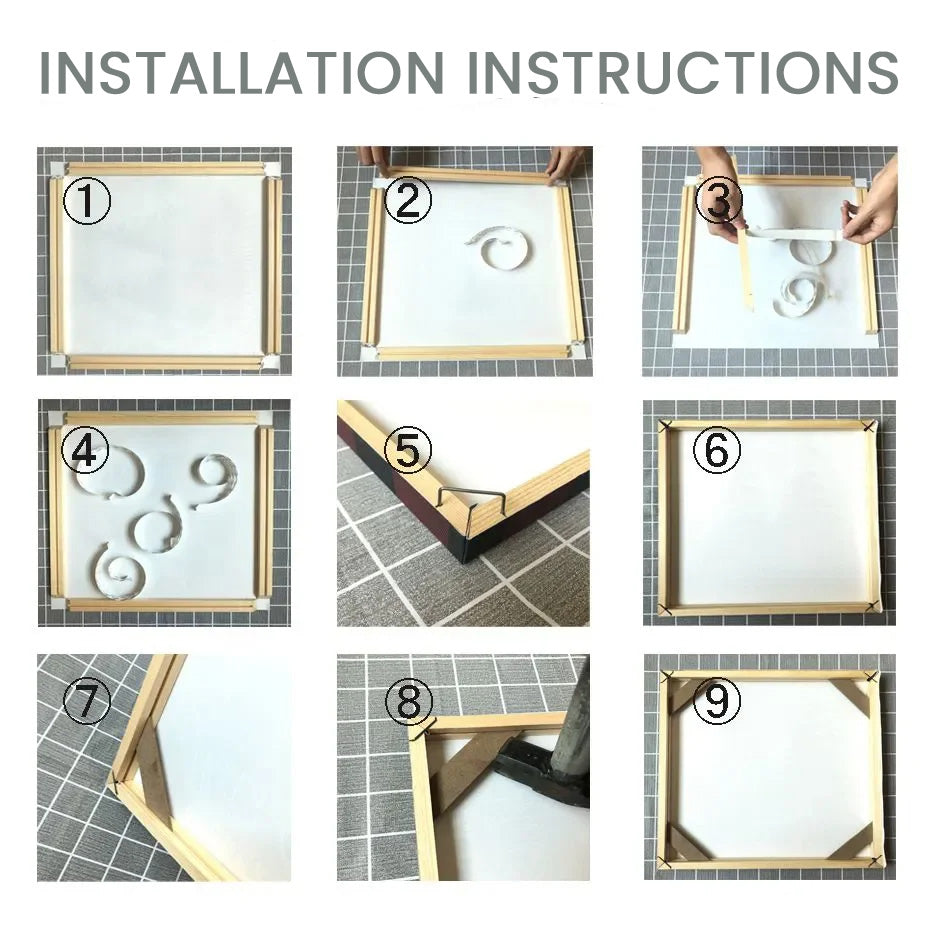 INSTALLATION INSTRUCTIONS

①

②

③

④

⑤

⑥

⑦

⑧

⑨