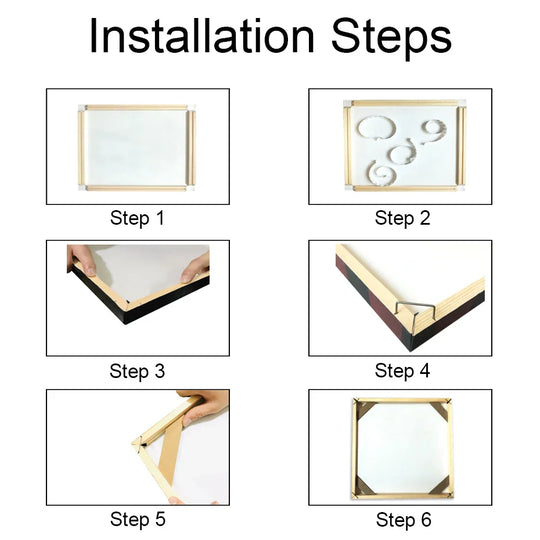 Installation Steps

Step 1

Step 2

Step 3

Step 4

Step 5

Step 6