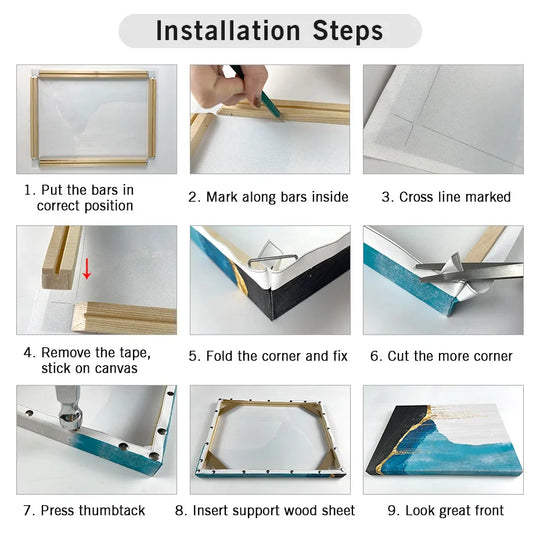 Installation Steps

1. Put the bars in correct position

2. Mark along bars inside

3. Cross line marked

4. Remove the tape, stick on canvas

5. Fold the corner and fix

6. Cut the more corner

7. Press thumbtack

8. Insert support wood sheet

9. Look great front