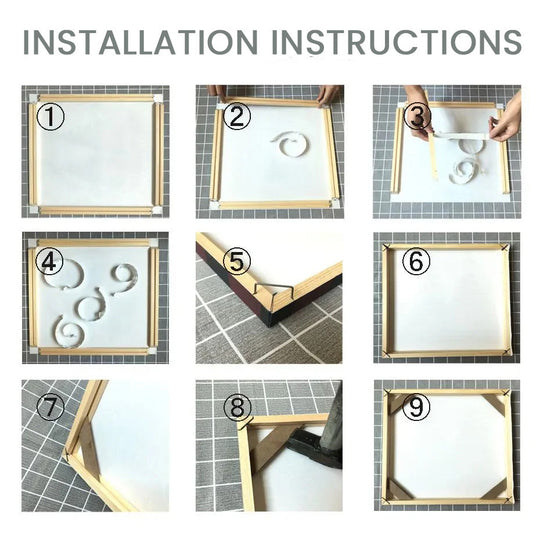 INSTALLATION INSTRUCTIONS

①

②

③

④

⑤

⑥

⑦

⑧

⑨