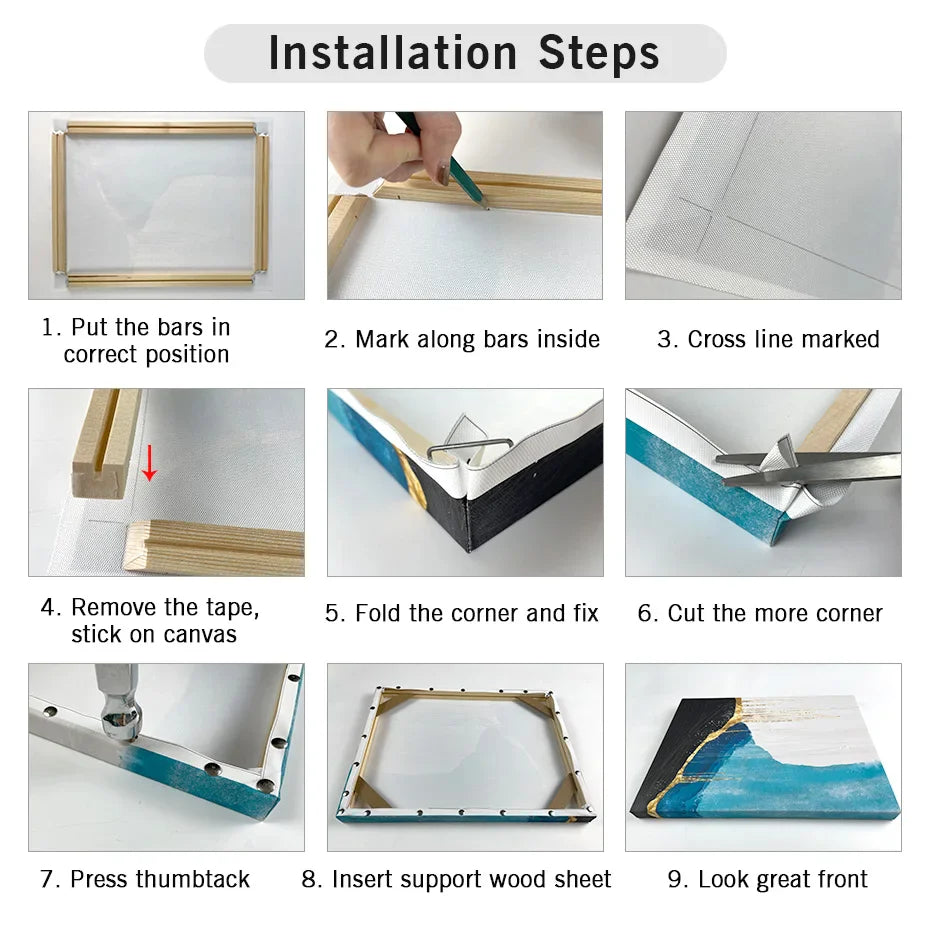 Installation Steps

1. Put the bars in correct position

2. Mark along bars inside

3. Cross line marked

4. Remove the tape, stick on canvas

5. Fold the corner and fix

6. Cut the more corner

7. Press thumbtack

8. Insert support wood sheet

9. Look great front