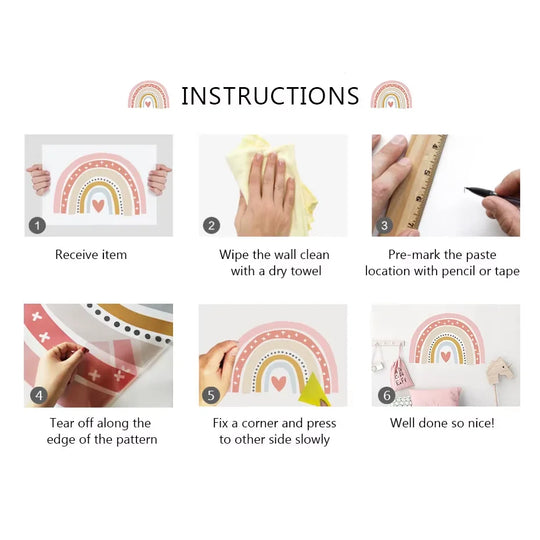 INSTRUCTIONS

1

Receive item

2

Wipe the wall clean with a dry towel

3

Pre-mark the paste location with pencil or tape

4

Tear off along the edge of the pattern

5

Fix a corner and press to other side slowly

6

Well done so nice!