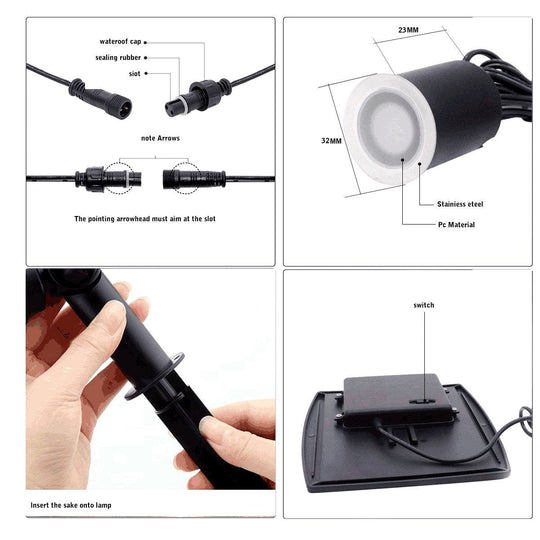 wateroof cap
sealing rubber
slot

note Arrows

The pointing arrowhead must aim at the slot

23MM
32MM
Stainiess eteel
Pc Material

Insert the sake onto lamp

switch